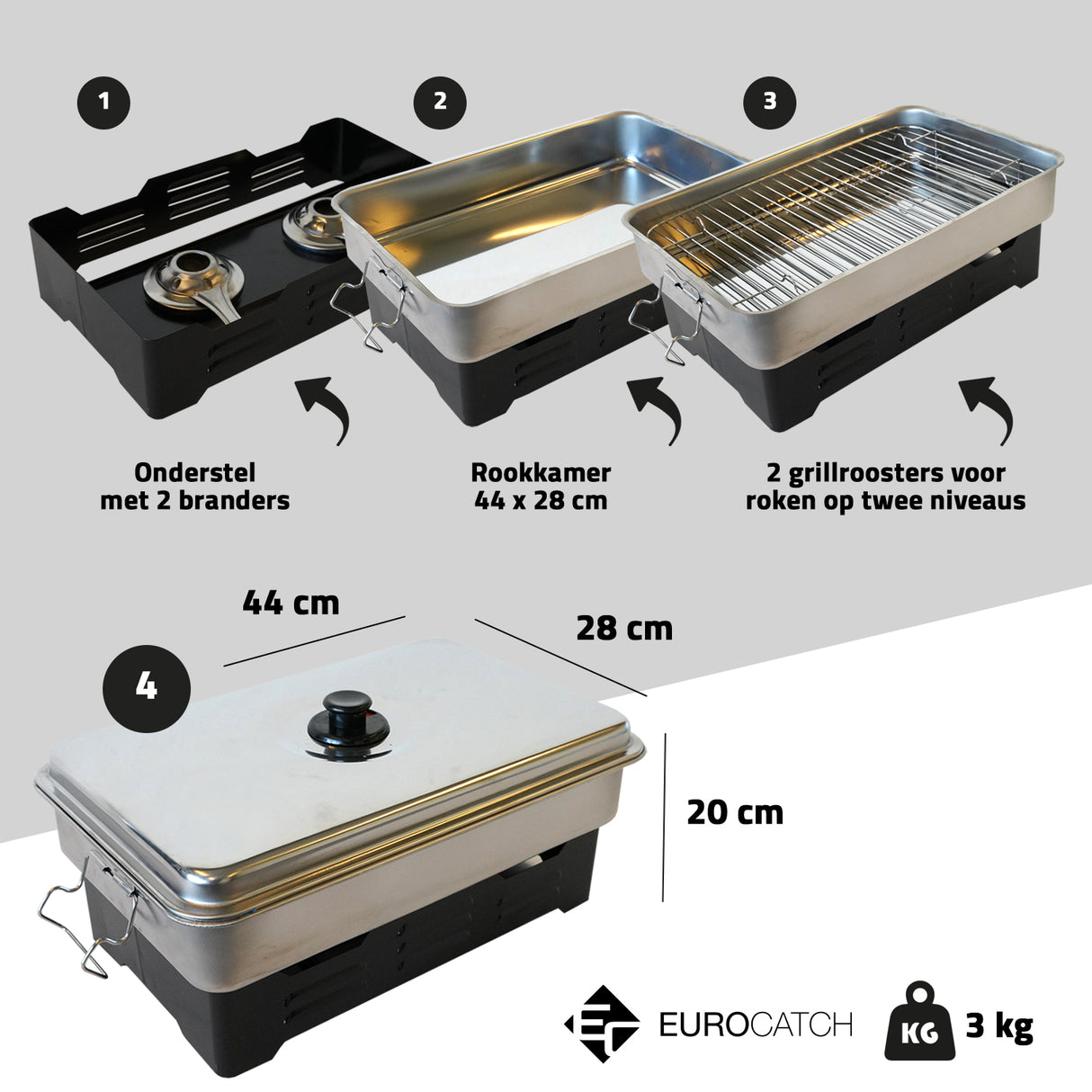 1

2

3

Onderstel met 2 branders

Rookkamer 44 x 28 cm

2 grillroosters voor roken op twee niveaus

44 cm

28 cm

4

20 cm

EUROCATCH

KG 3 kg