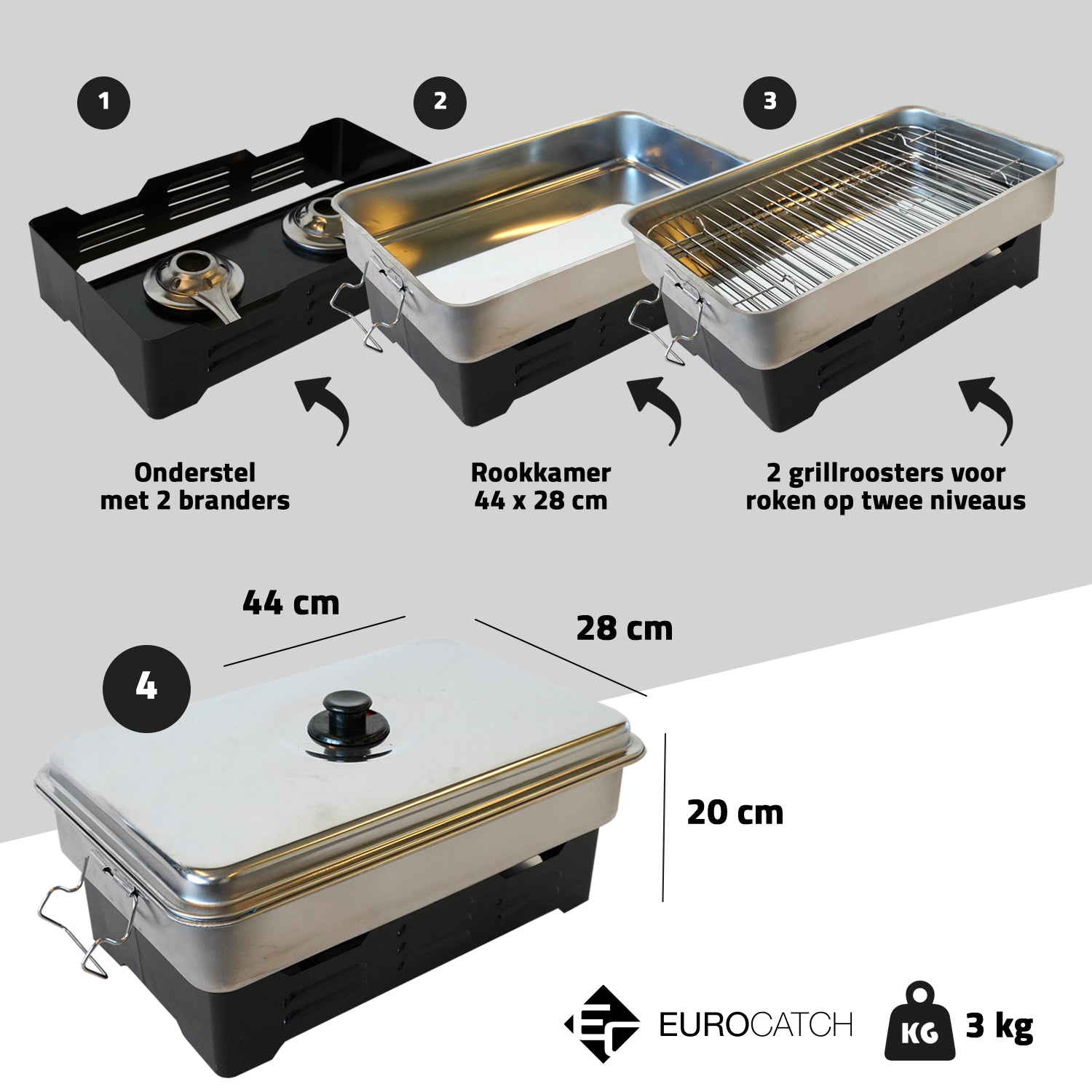 1

2

3

Onderstel met 2 branders

Rookkamer 44 x 28 cm

2 grillroosters voor roken op twee niveaus

44 cm

28 cm

4

20 cm

EUROCATCH

KG

3 kg