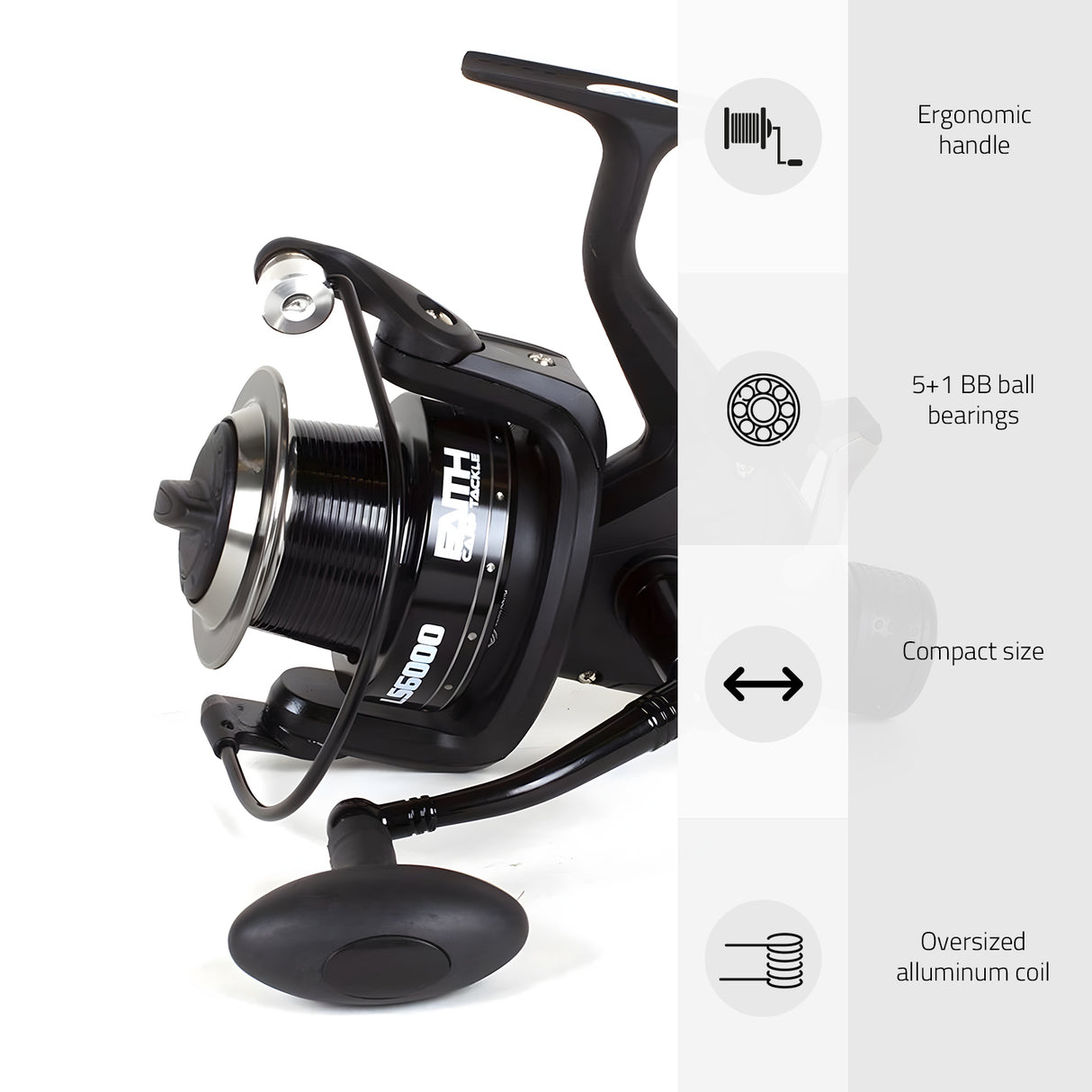 FAITH CARP TACKLE
LS6000

Ergonomic handle

5+1 BB ball bearings

Compact size

Oversized alluminum coil